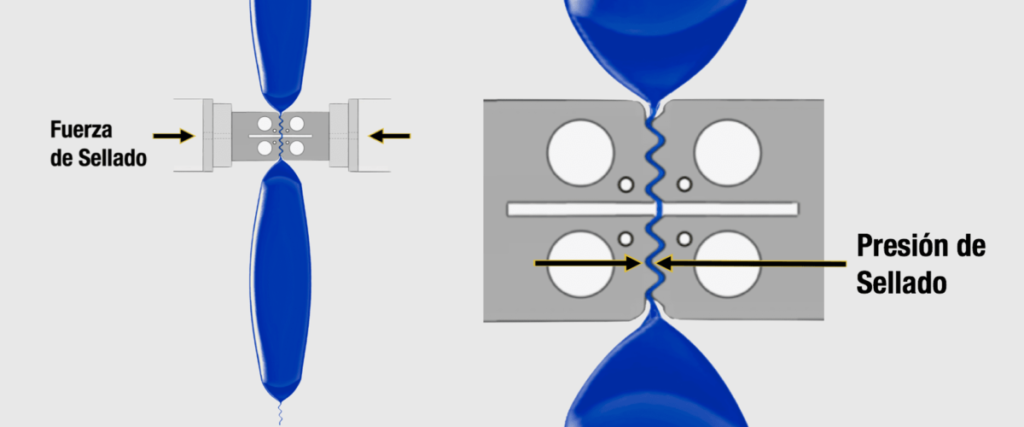 Fuerza de Sellado

Presión de Sellado